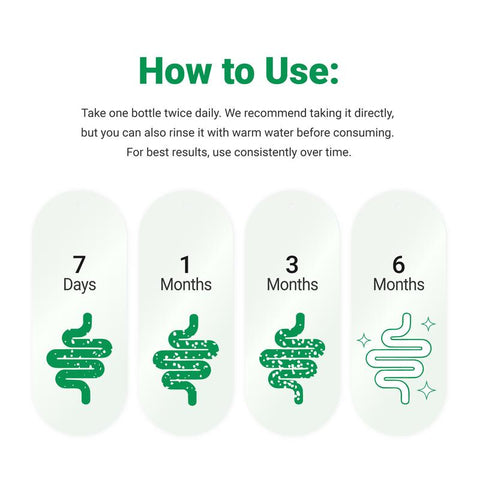 How to Use:

Take one bottle twice daily. We recommend taking it directly, but you can also rinse it with warm water before consuming. For best results, use consistently over time.

7
Days

1
Months

3
Months

6
Months